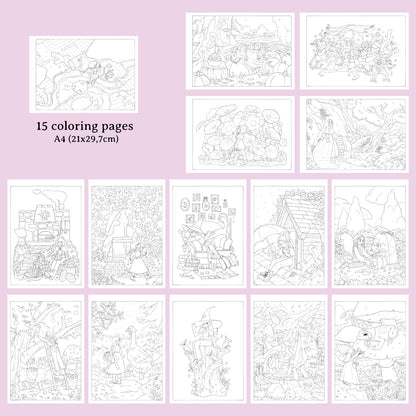 15 coloring pages
A4 (21x29,7cm)